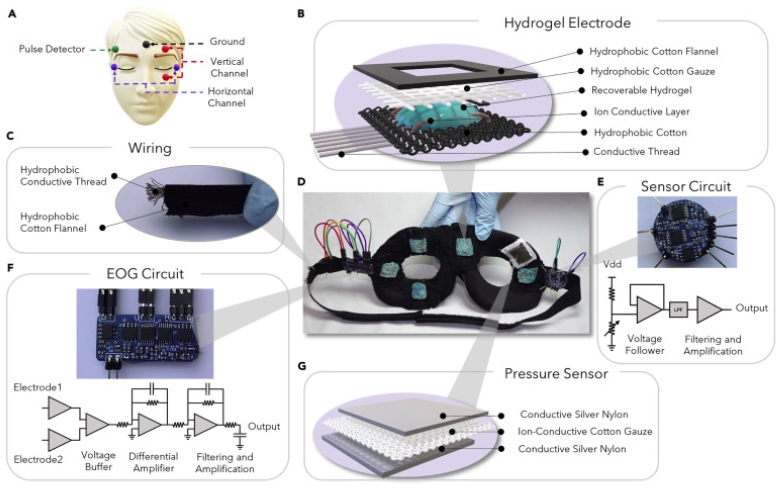 A

Pulse Detector

Ground

Vertical Channel

Horizontal Channel

B

Hydrogel Electrode

Hydrophobic Cotton Flannel

Hydrophobic Cotton Gauze

Recoverable Hydrogel

Ion Conductive Layer

Hydrophobic Cotton

Conductive Thread

C

Wiring

Hydrophobic Conductive Thread

Hydrophobic Cotton Flannel

D

E

Sensor Circuit

Vdd

LPF

Output

Voltage Follower

Filtering and Amplification

F

EOG Circuit

Electrode1

Electrode2

Voltage Buffer

Differential Amplifier

Filtering and Amplification

Output

G

Pressure Sensor

Conductive Silver Nylon

Ion-Conductive Cotton Gauze

Conductive Silver Nylon